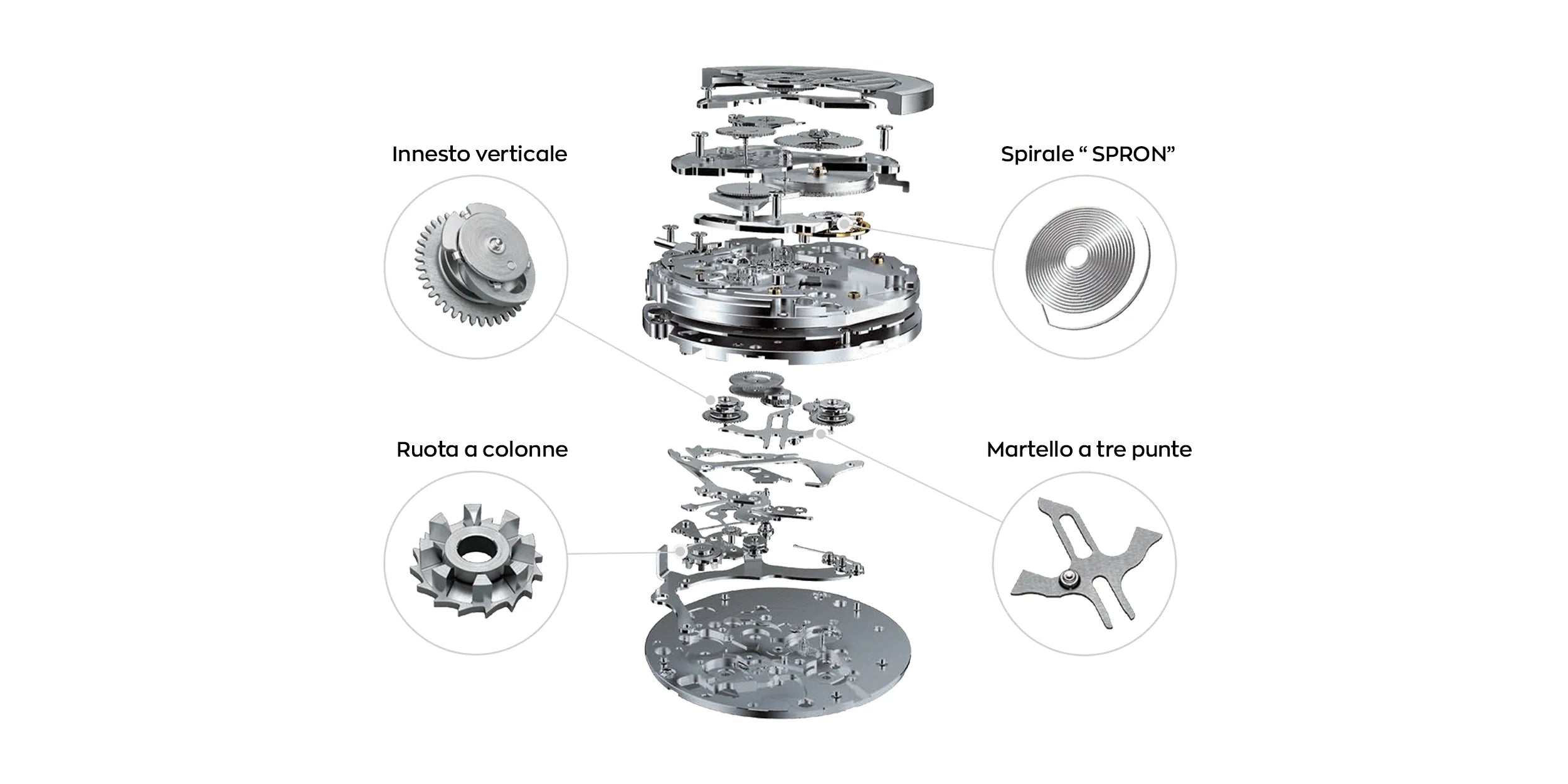 Innesto verticale

Spirale “ SPRON”

Ruota a colonne

Martello a tre punte